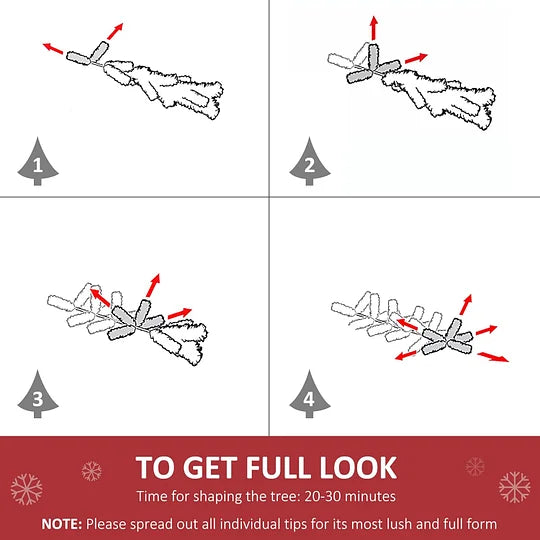 1

2

3

4

TO GET FULL LOOK

Time for shaping the tree: 20-30 minutes

NOTE: Please spread out all individual tips for its most lush and full form